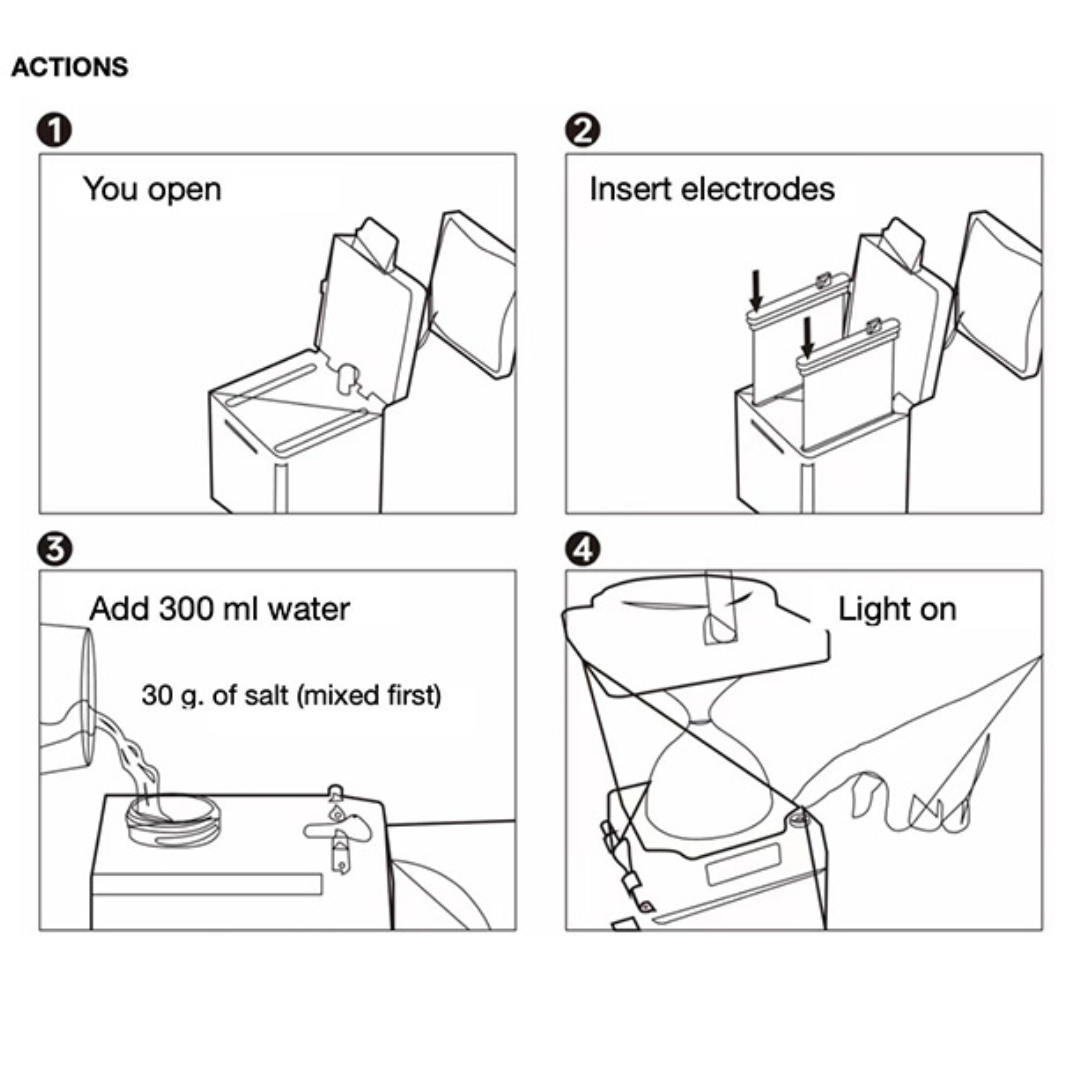 ACTIONS

1
You open

2
Insert electrodes

3
Add 300 ml water
30 g. of salt (mixed first)

4
Light on